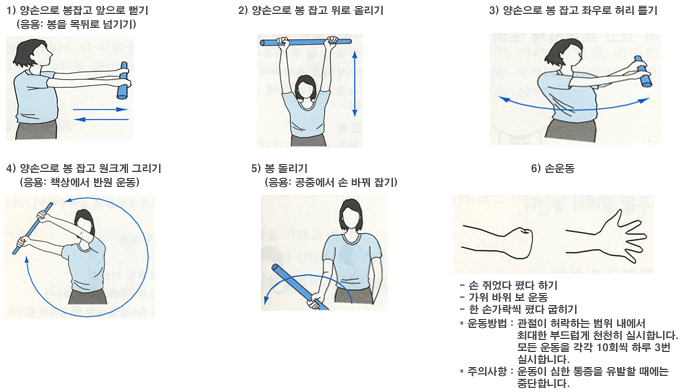 1) 양손으로 봉잡고 앞으로 뻗기
(응용: 봉을 목뒤로 넘기기)

2) 양손으로 봉 잡고 위로 올리기

3) 양손으로 봉 잡고 좌우로 허리 틀기

4) 양손으로 봉 잡고 원크게 그리기
(응용: 책상에서 반원 운동)

5) 봉 돌리기
(응용: 공중에서 손 바꿔 잡기)

6) 손운동

- 손 쥐었다 폈다 하기
- 가위 바위 보 운동
- 한 손가락씩 폈다 굽히기
* 운동방법 : 관절이 허락하는 범위 내에서 최대한 부드럽게 천천히 실시합니다. 모든 운동을 각각 10회씩 하루 3번 실시합니다.
* 주의사항 : 운동이 심한 통증을 유발할 때에는 중단합니다.